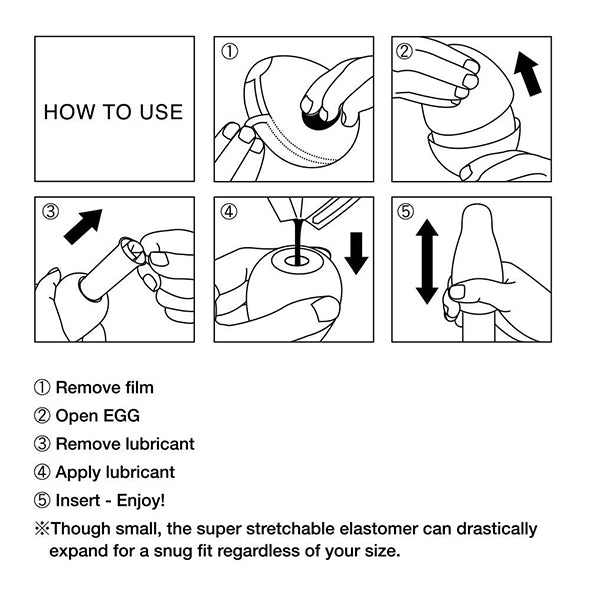 HOW TO USE

①

②

③

④

⑤

① Remove film
② Open EGG
③ Remove lubricant
④ Apply lubricant
⑤ Insert - Enjoy!
※Though small, the super stretchable elastomer can drastically expand for a snug fit regardless of your size.